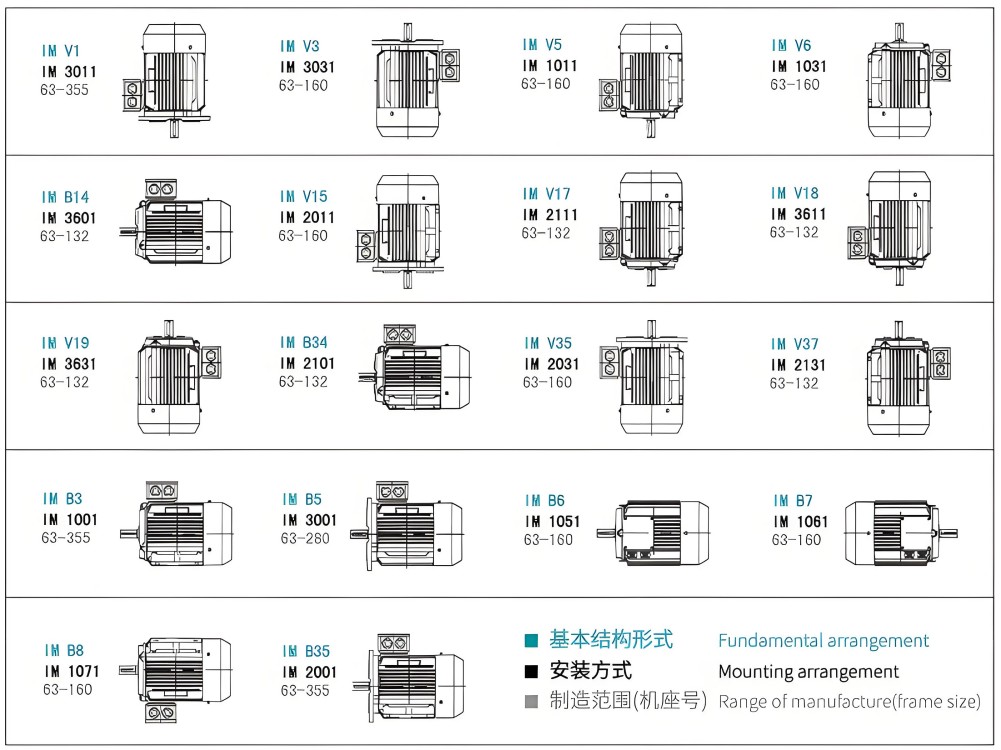 IM V1
IM 3011
63-355

IM V3
IM 3031
63-160

IM V5
IM 1011
63-160

IM V6
IM 1031
63-160

IM B14
IM 3601
63-132

IM V15
IM 2011
63-160

IM V17
IM 2111
63-132

IM V18
IM 3611
63-132

IM V19
IM 3631
63-132

IM B34
IM 2101
63-132

IM V35
IM 2031
63-160

IM V37
IM 2131
63-132

IM B3
IM 1001
63-355

IM B5
IM 3001
63-280

IM B6
IM 1051
63-160

IM B7
IM 1061
63-160

IM B8
IM 1071
63-160

IM B35
IM 2001
63-355

基本结构形式 Fundamental arrangement
安装方式 Mounting arrangement
制造范围(机座号) Range of manufacture(frame size)